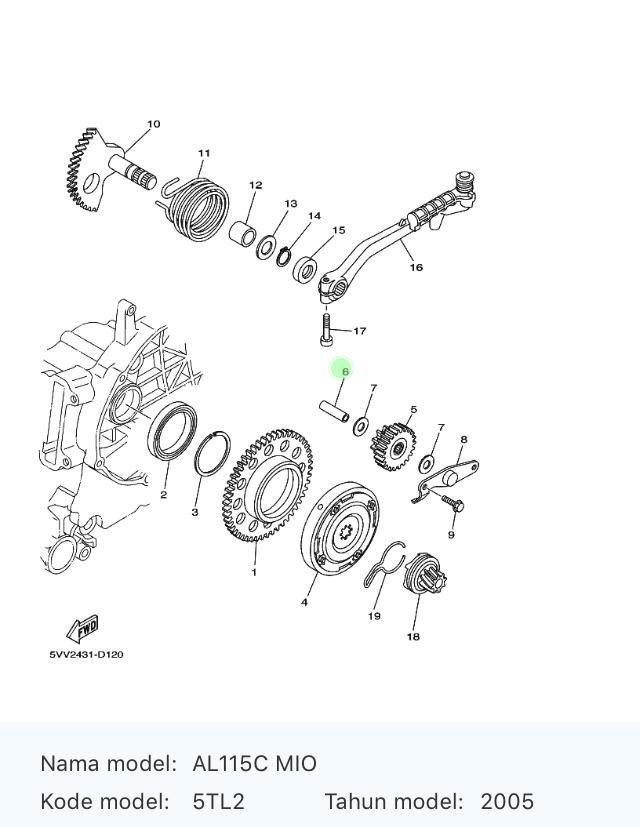 10
11
12
13
14
15
16
17
6
7
5
7
8
9
2
3
1
4
19
18
FWD
5VV2431-D120

Nama model: AL115C MIO
Kode model: 5TL2 Tahun model: 2005